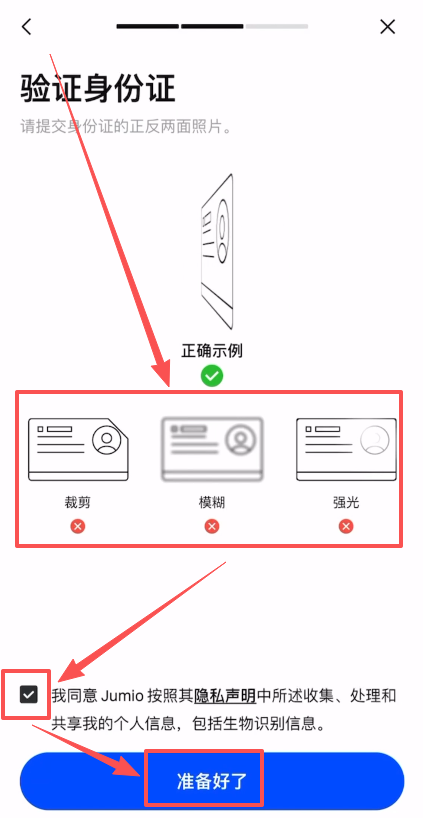 验证身份证

请提交身份证的正反两面照片。

正确示例

裁剪

模糊

强光

我同意 Jumio 按照其隐私声明中所述收集、处理和共享我的个人信息，包括生物识别信息。

准备好了